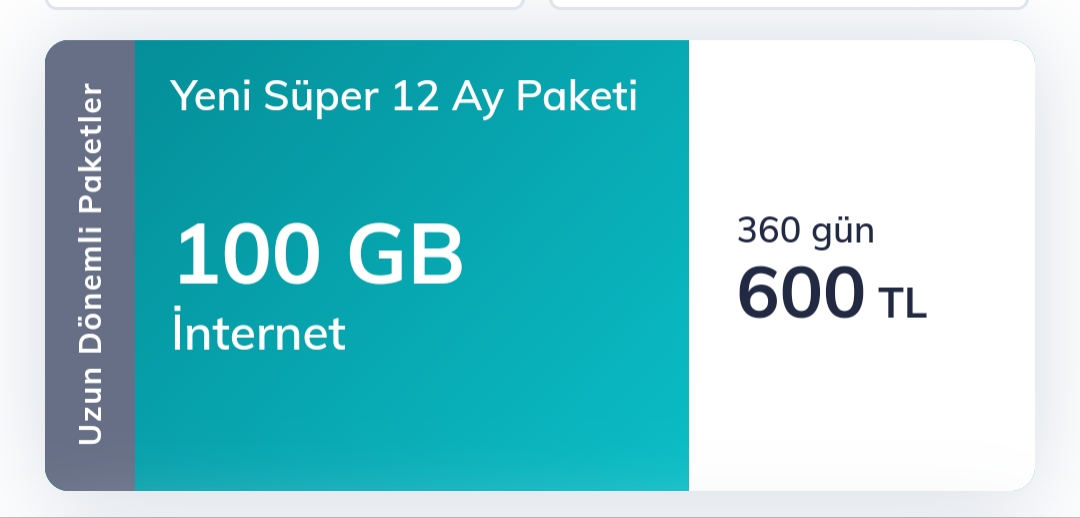 Uzun Dönemli Paketler

Yeni Süper 12 Ay Paketi

100 GB
İnternet

360 gün
600 TL